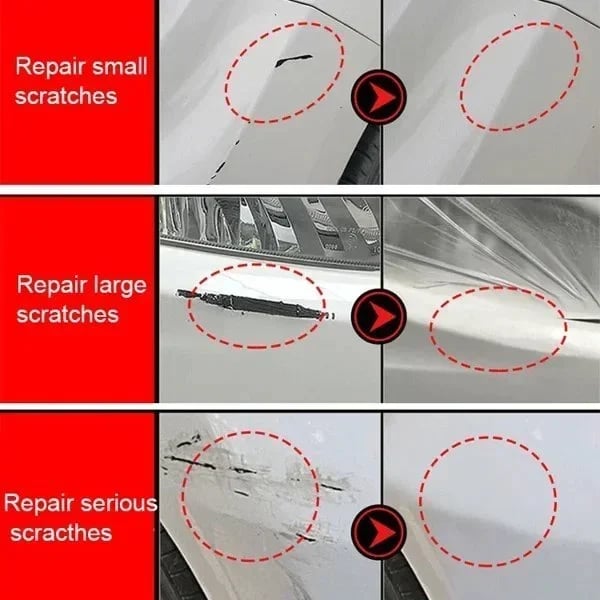 Repair small scratches

Repair large scratches

Repair serious scracthes